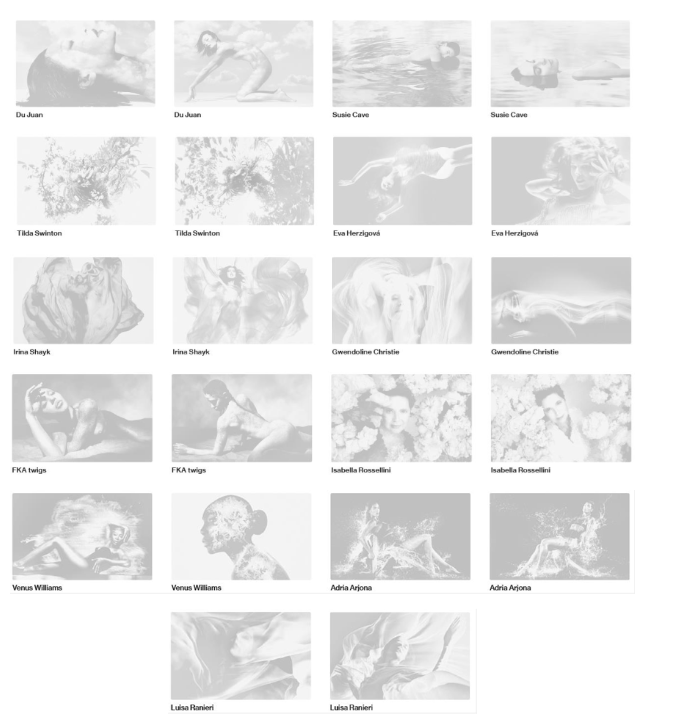 Du Juan
Du Juan
Susie Cave
Susie Cave

Tilda Swinton
Tilda Swinton
Eva Herzigová
Eva Herzigová

Irina Shayk
Irina Shayk
Gwendoline Christie
Gwendoline Christie

FKA twigs
FKA twigs
Isabella Rossellini
Isabella Rossellini

Venus Williams
Venus Williams
Adria Arjona
Adria Arjona

Luisa Ranieri
Luisa Ranieri